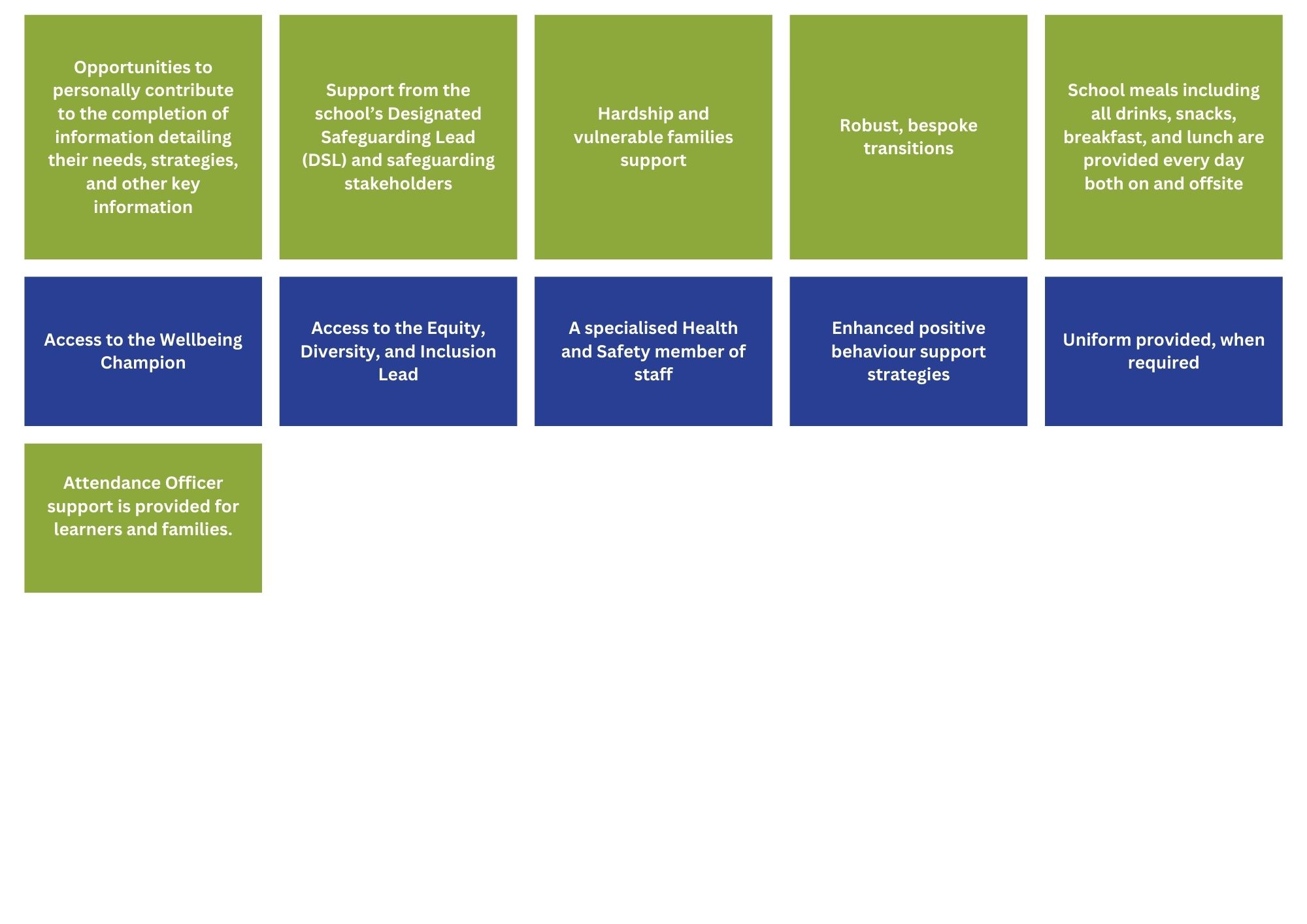 Opportunities to personally contribute to the completion of information detailing their needs, strategies, and other key information

Support from the school's Designated Safeguarding Lead (DSL) and safeguarding stakeholders

Hardship and vulnerable families support

Robust, bespoke transitions

School meals including all drinks, snacks, breakfast, and lunch are provided every day both on and offsite

Access to the Wellbeing Champion

Access to the Equity, Diversity, and Inclusion Lead

A specialised Health and Safety member of staff

Enhanced positive behaviour support strategies

Uniform provided, when required

Attendance Officer support is provided for learners and families.